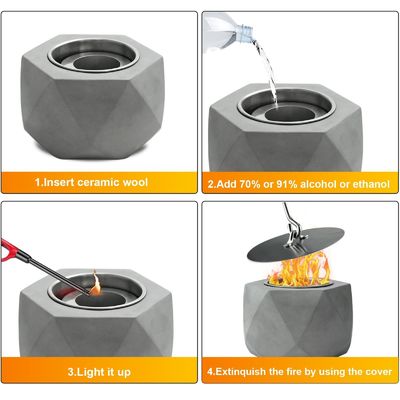 1.Insert ceramic wool

2.Add 70% or 91% alcohol or ethanol

3.Light it up

4.Extinquish the fire by using the cover